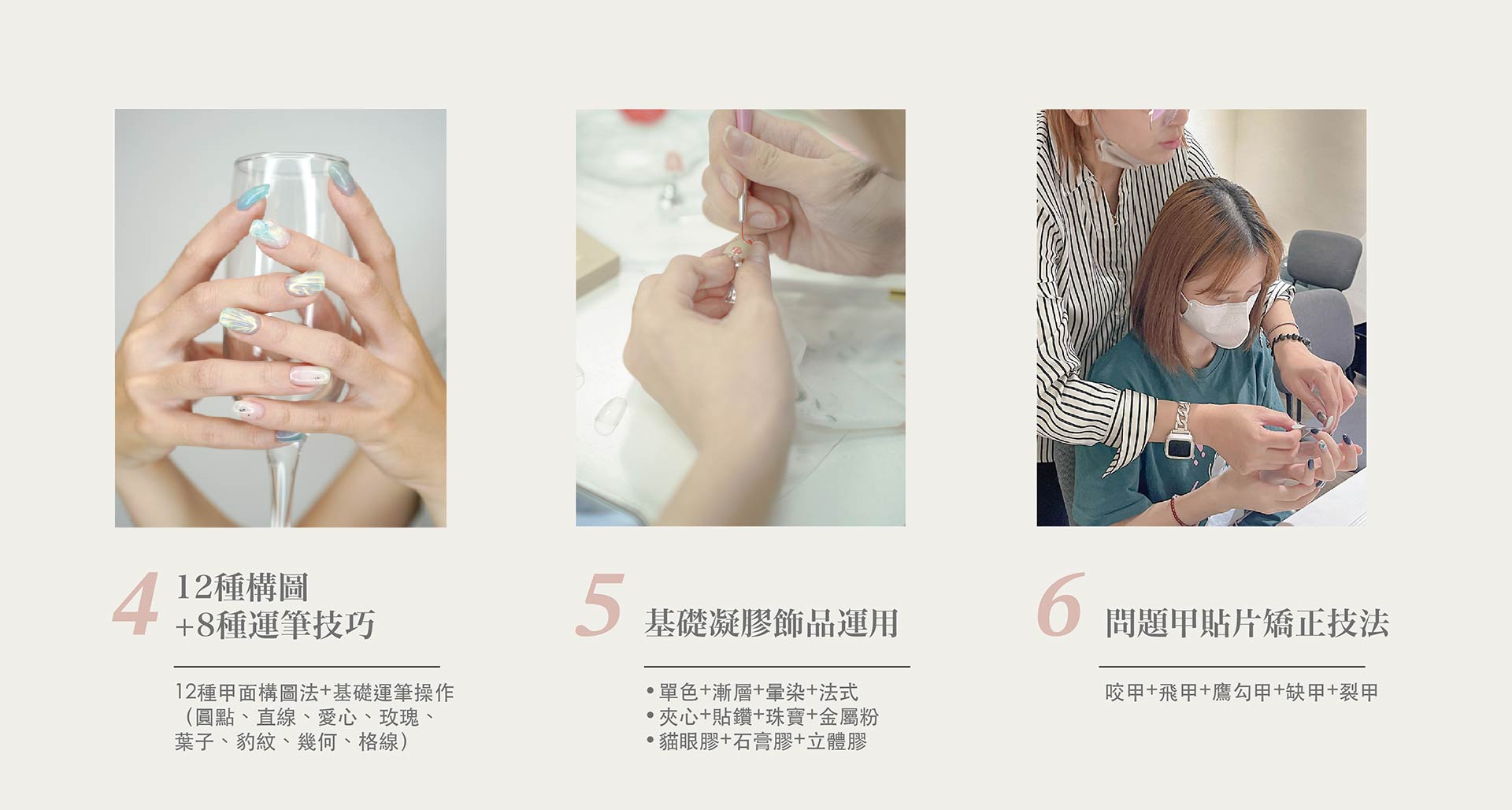 4 12種構圖
+8種運筆技巧

12種甲面構圖法+基礎運筆操作（圓點、直線、愛心、玫瑰、葉子、豹紋、幾何、格線）

5 基礎凝膠飾品運用

• 單色+漸層+暈染+法式
• 夾心+貼鑽+珠寶+金屬粉
• 貓眼膠+石膏膠+立體膠

6 問題甲貼片矯正技法

咬甲+飛甲+鷹勾甲+缺甲+裂甲